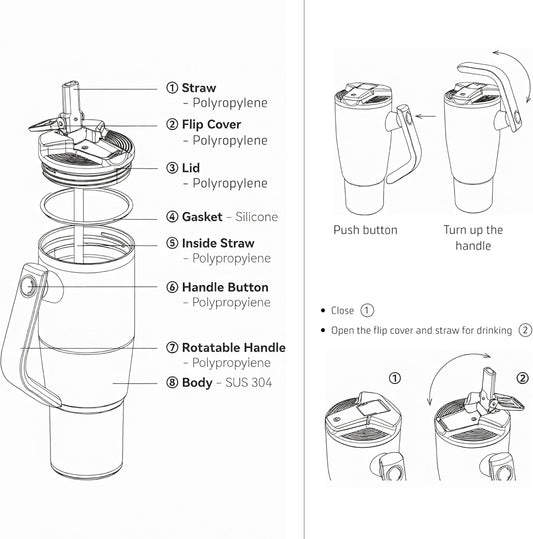 ① Straw
- Polyropylene

② Flip Cover
- Polyropylene

③ Lid
- Polyropylene

④ Gasket - Silicone

⑤ Inside Straw
- Polypropyiene

⑥ Handle Button
- Polypropyiene

⑦ Rotatable Handle
- Polypropyiene

⑧ Body - SUS 304

Push button

Turn up the handle

• Close ①

• Open the flip cover and straw for drinking ②

①

②